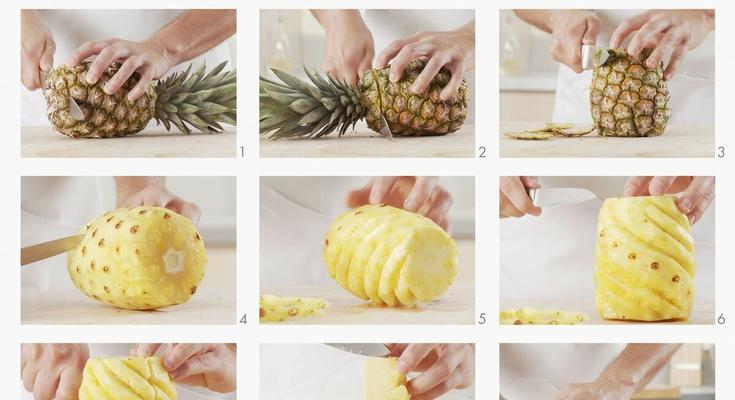 1

2

3

4

5

6